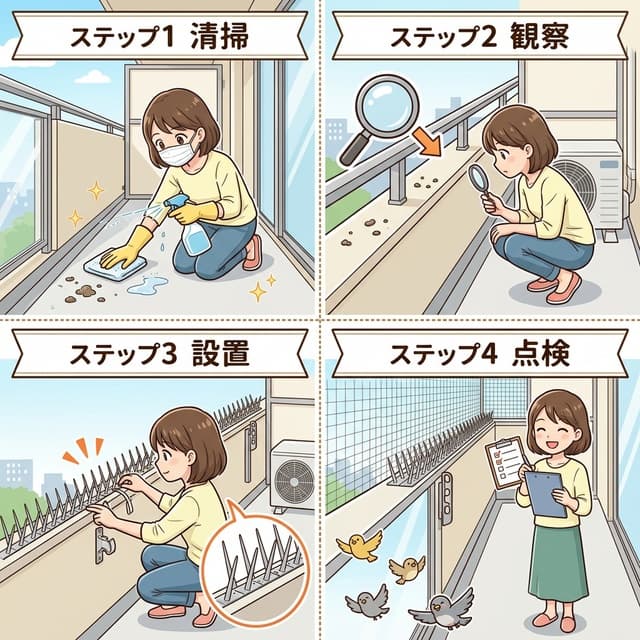 ステップ1 清掃

ステップ2 観察

ステップ3 設置

ステップ4 点検